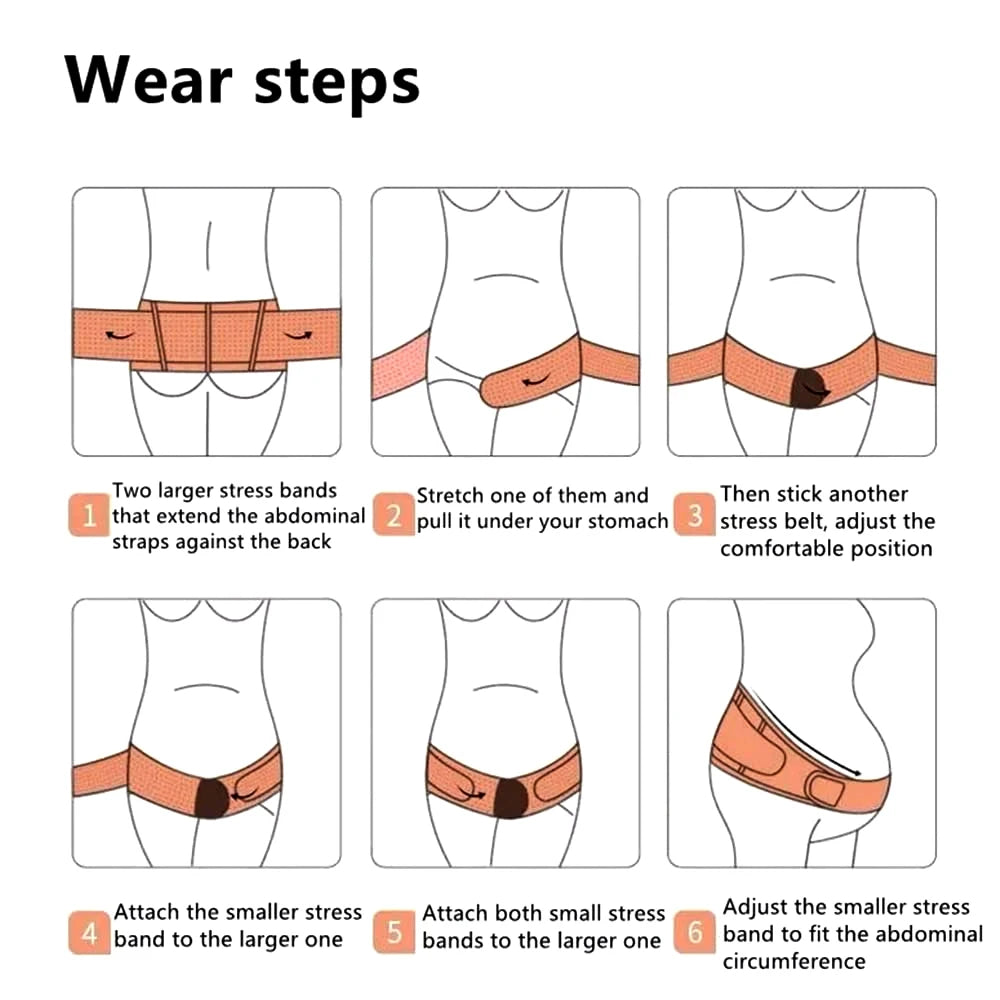 Wear steps

1 Two larger stress bands that extend the abdominal straps against the back

2 Stretch one of them and pull it under your stomach

3 Then stick another stress belt, adjust the comfortable position

4 Attach the smaller stress band to the larger one

5 Attach both small stress bands to the larger one

6 Adjust the smaller stress band to fit the abdominal circumference